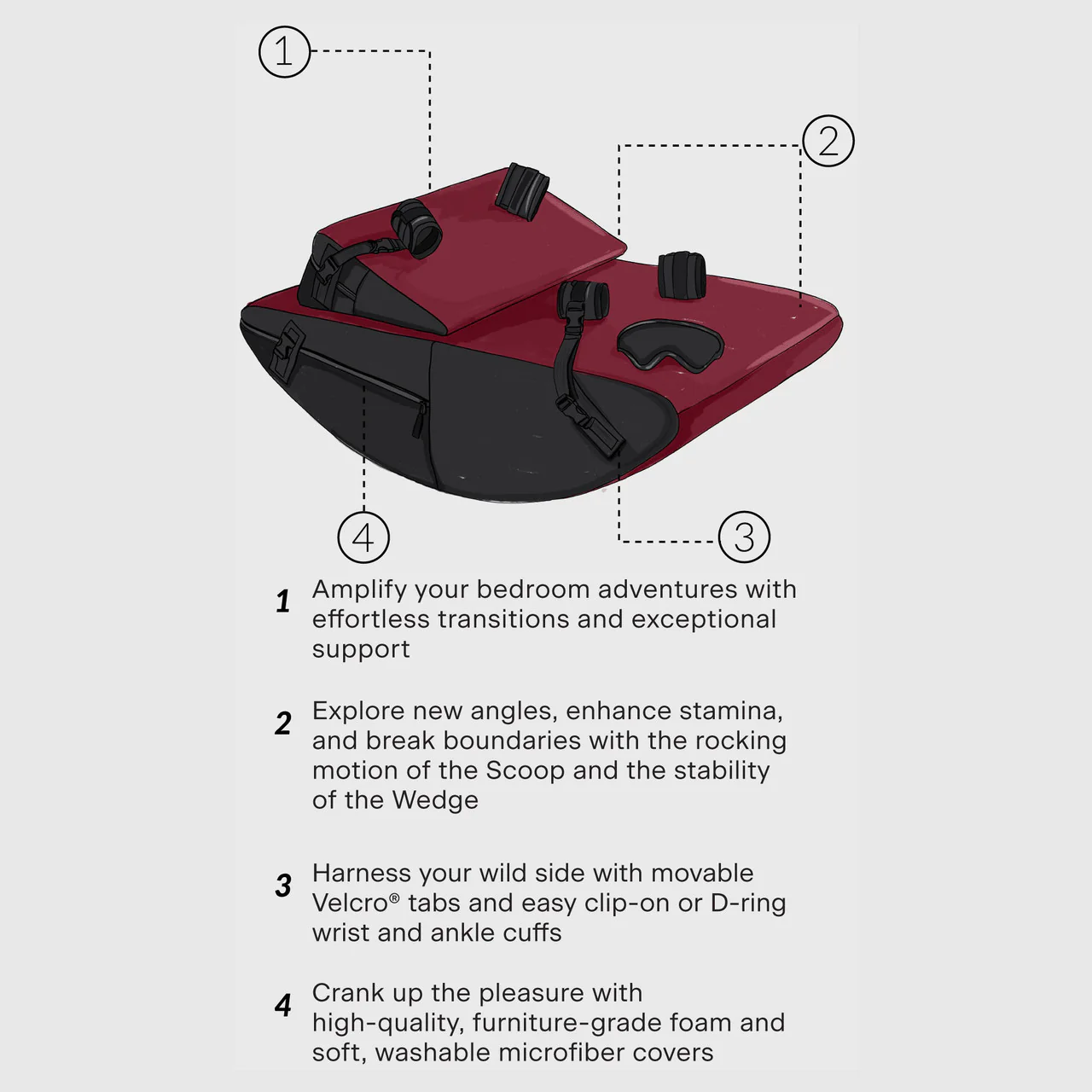 1

2

4

3

1 Amplify your bedroom adventures with effortless transitions and exceptional support

2 Explore new angles, enhance stamina, and break boundaries with the rocking motion of the Scoop and the stability of the Wedge

3 Harness your wild side with movable Velcro® tabs and easy clip-on or D-ring wrist and ankle cuffs

4 Crank up the pleasure with high-quality, furniture-grade foam and soft, washable microfiber covers